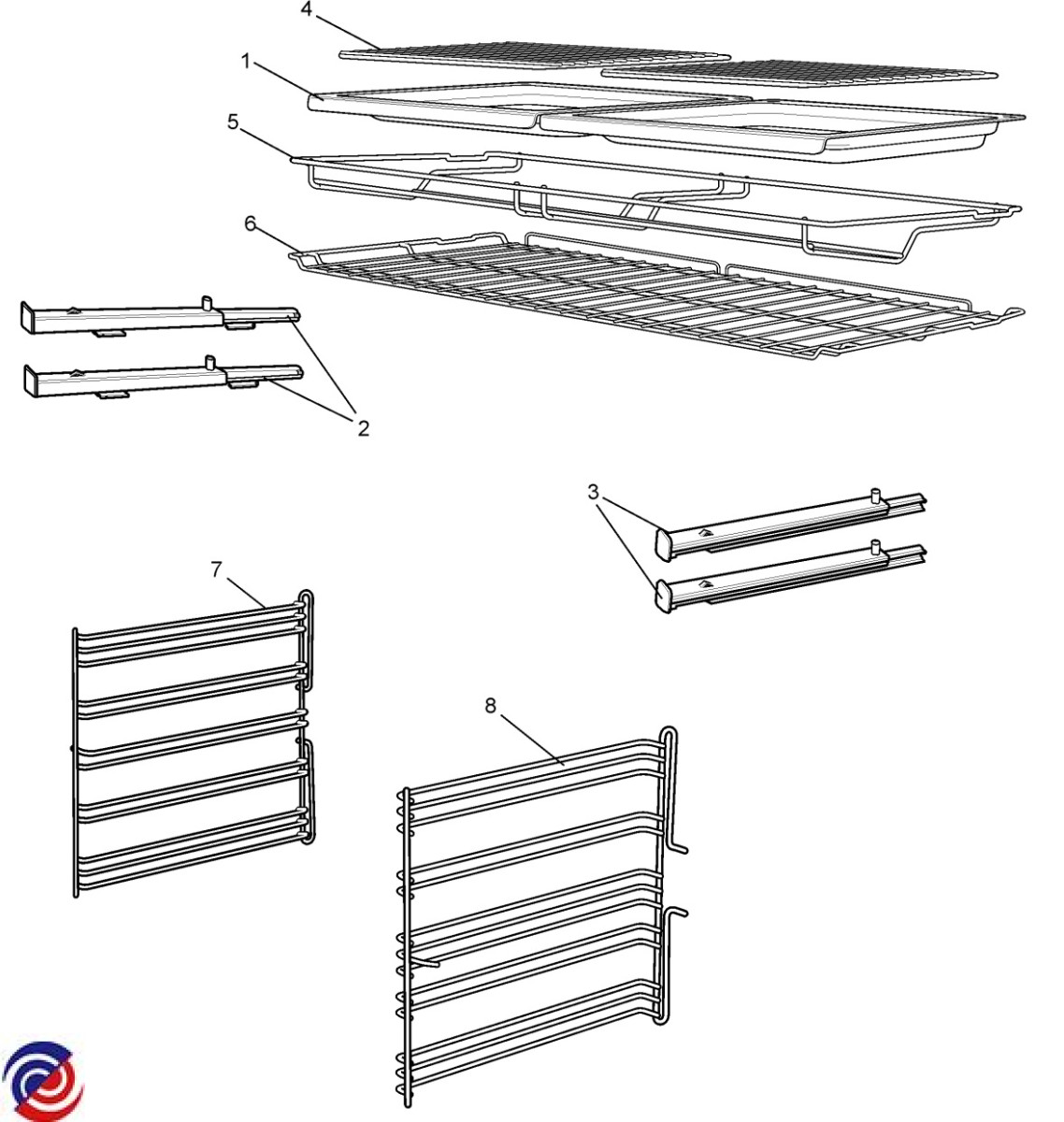 4
1
5
6
2
3
7
8